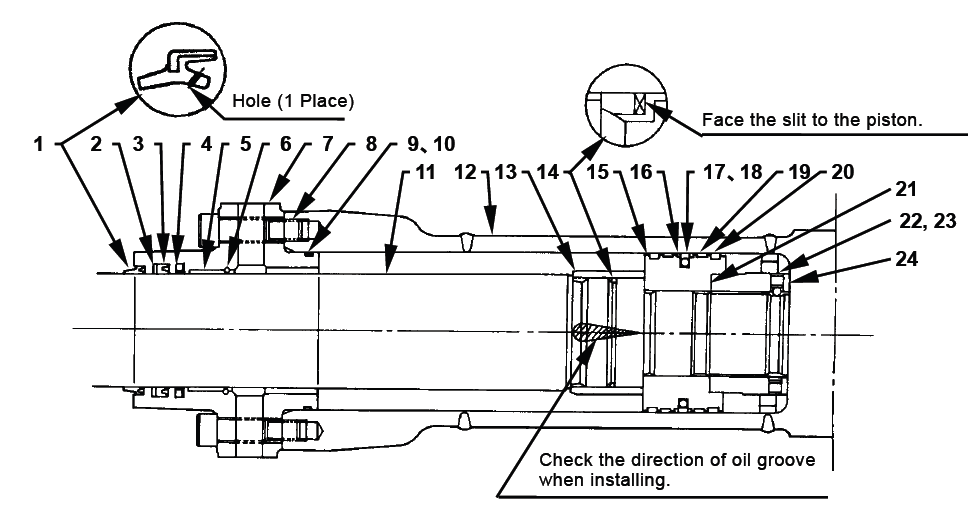 Hole (1 Place)

Face the slit to the piston.

1
2
3
4
5
6
7
8
9、10
11
12
13
14
15
16
17、18
19
20
21
22, 23
24

Check the direction of oil groove when installing.